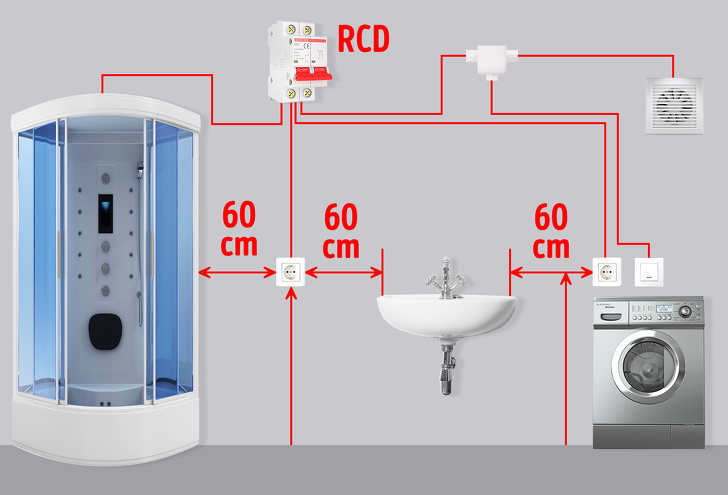 RCD

60 cm

60 cm

60 cm