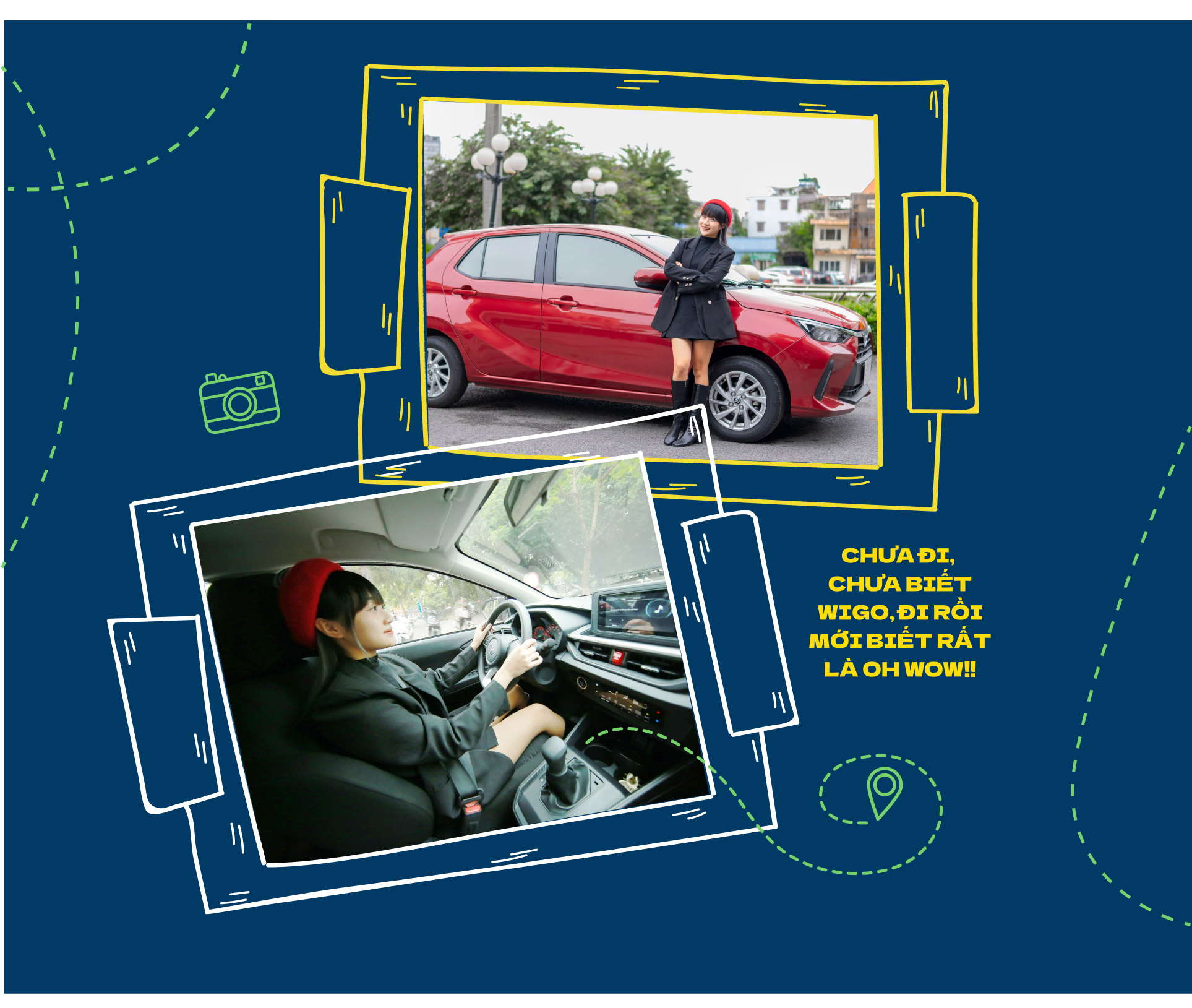 CHƯA ĐI, CHƯA BIẾT WIGO, ĐI RỒI MỚI BIẾT RẤT LÀ OH WOW!!