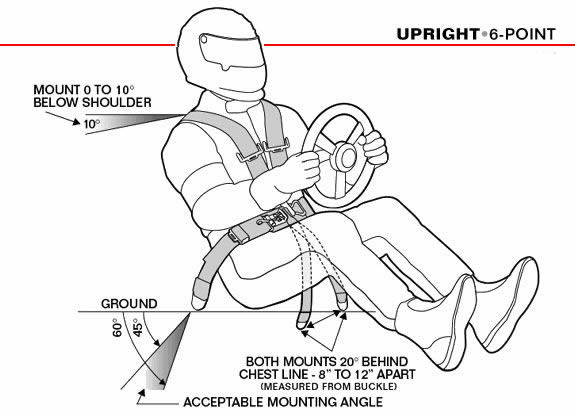 UPRIGHT • 6-POINT

MOUNT 0 TO 10° BELOW SHOULDER

10°

GROUND

60°

45°

BOTH MOUNTS 20° BEHIND CHEST LINE - 8" TO 12" APART
(MEASURED FROM BUCKLE)

ACCEPTABLE MOUNTING ANGLE